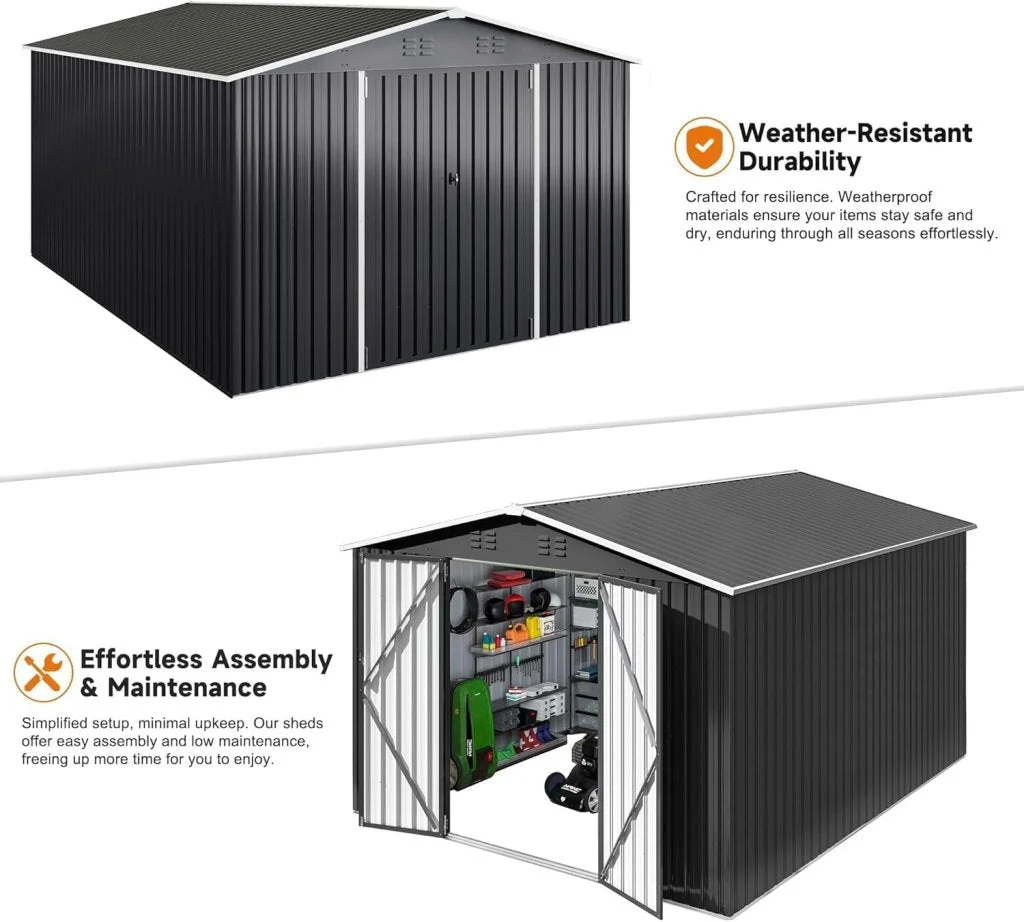 Weather-Resistant Durability

Crafted for resilience. Weatherproof materials ensure your items stay safe and dry, enduring through all seasons effortlessly.

Effortless Assembly & Maintenance

Simplified setup, minimal upkeep. Our sheds offer easy assembly and low maintenance, freeing up more time for you to enjoy.